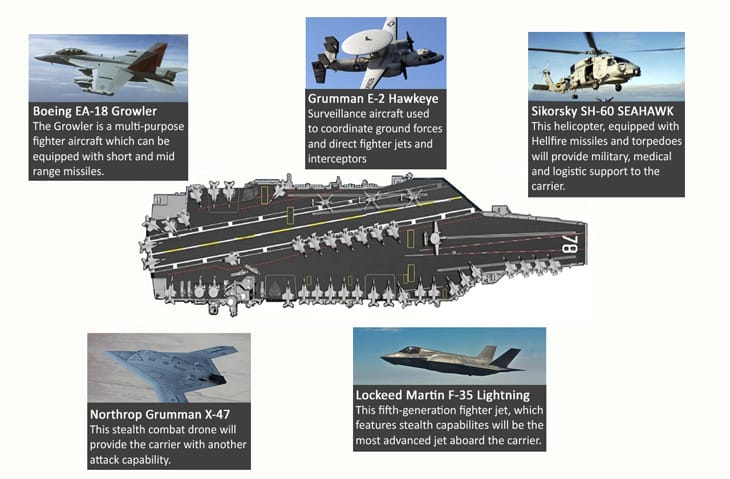 Boeing EA-18 Growler
The Growler is a multi-purpose fighter aircraft which can be equipped with short and mid range missiles.

Grumman E-2 Hawkeye
Surveillance aircraft used to coordinate ground forces and direct fighter jets and interceptors

Sikorsky SH-60 SEAHAWK
This helicopter, equipped with Hellfire missiles and torpedoes will provide military, medical and logistic support to the carrier.

78

Northrop Grumman X-47
This stealth combat drone will provide the carrier with another attack capability.

Lockeed Martin F-35 Lightning
This fifth-generation fighter jet, which features stealth capabilites will be the most advanced jet aboard the carrier.