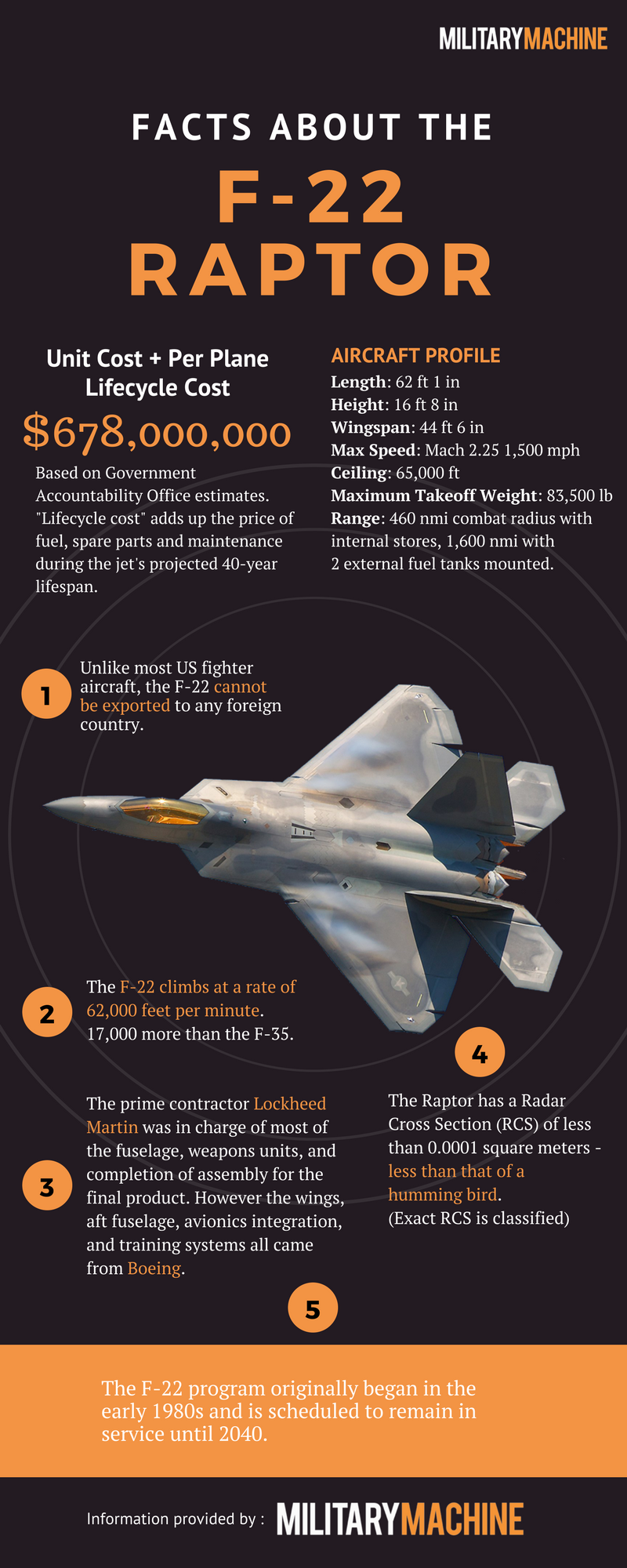 MILITARYMACHINE

FACTS ABOUT THE

F-22 RAPTOR

Unit Cost + Per Plane Lifecycle Cost

$678,000,000

Based on Government Accountability Office estimates. "Lifecycle cost" adds up the price of fuel, spare parts and maintenance during the jet's projected 40-year lifespan.

AIRCRAFT PROFILE
Length: 62 ft 1 in
Height: 16 ft 8 in
Wingspan: 44 ft 6 in
Max Speed: Mach 2.25 1,500 mph
Ceiling: 65,000 ft
Maximum Takeoff Weight: 83,500 lb
Range: 460 nmi combat radius with internal stores, 1,600 nmi with 2 external fuel tanks mounted.

1
Unlike most US fighter aircraft, the F-22 cannot be exported to any foreign country.

2
The F-22 climbs at a rate of 62,000 feet per minute. 17,000 more than the F-35.

3
The prime contractor Lockheed Martin was in charge of most of the fuselage, weapons units, and completion of assembly for the final product. However the wings, aft fuselage, avionics integration, and training systems all came from Boeing.

4
The Raptor has a Radar Cross Section (RCS) of less than 0.0001 square meters - less than that of a humming bird. (Exact RCS is classified)

5
The F-22 program originally began in the early 1980s and is scheduled to remain in service until 2040.

Information provided by : MILITARYMACHINE