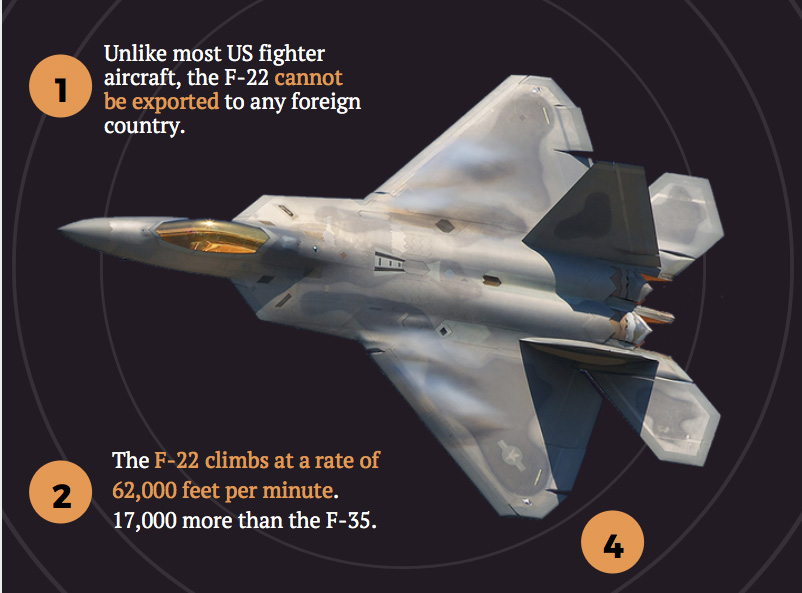 1

Unlike most US fighter aircraft, the F-22 cannot be exported to any foreign country.

2

The F-22 climbs at a rate of 62,000 feet per minute. 17,000 more than the F-35.

4