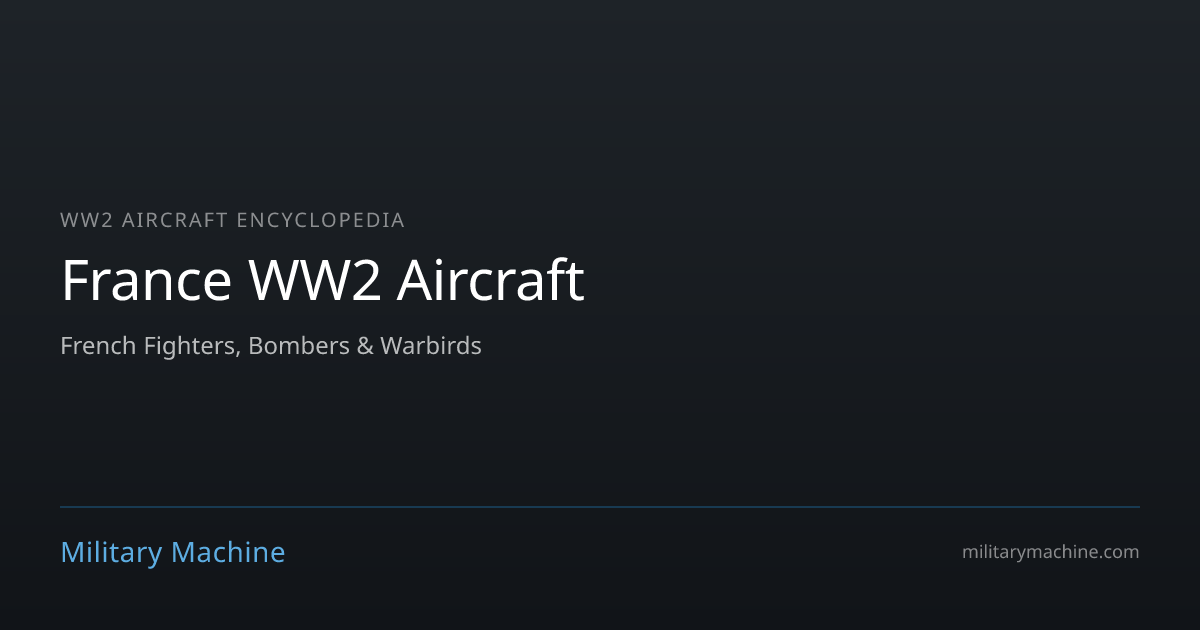 WW2 AIRCRAFT ENCYCLOPEDIA

France WW2 Aircraft

French Fighters, Bombers & Warbirds

Military Machine

militarymachine.com