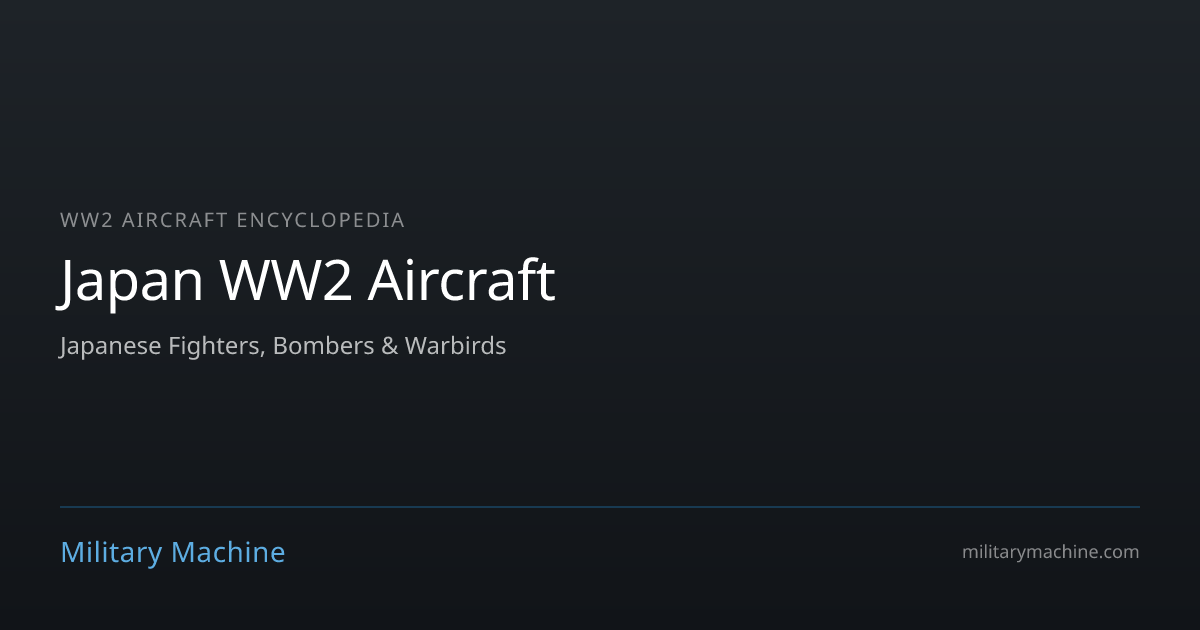 WW2 AIRCRAFT ENCYCLOPEDIA

Japan WW2 Aircraft

Japanese Fighters, Bombers & Warbirds

Military Machine

militarymachine.com